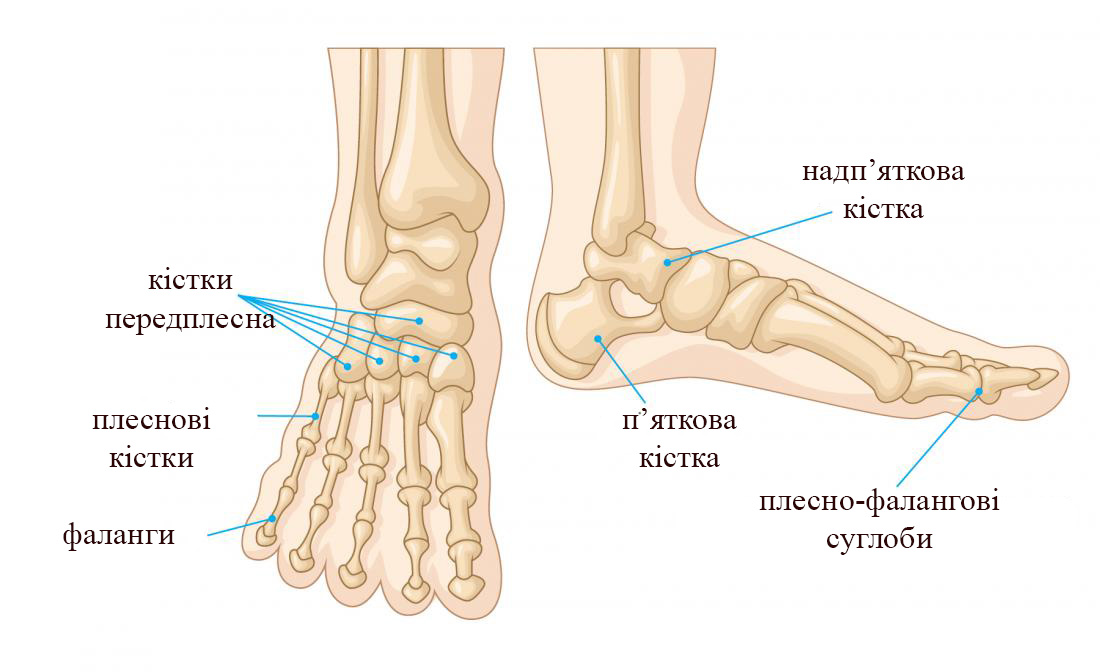 кістки передплесна

плеснові кістки

фаланги

надп’яткова кістка

п’яткова кістка

плесно-фалангові суглоби